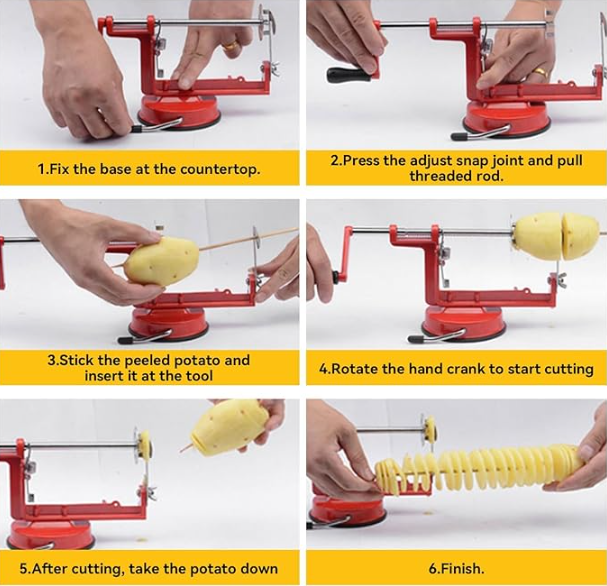 1.Fix the base at the countertop.

2.Press the adjust snap joint and pull threaded rod.

3.Stick the peeled potato and insert it at the tool

4.Rotate the hand crank to start cutting

5.After cutting, take the potato down

6.Finish.